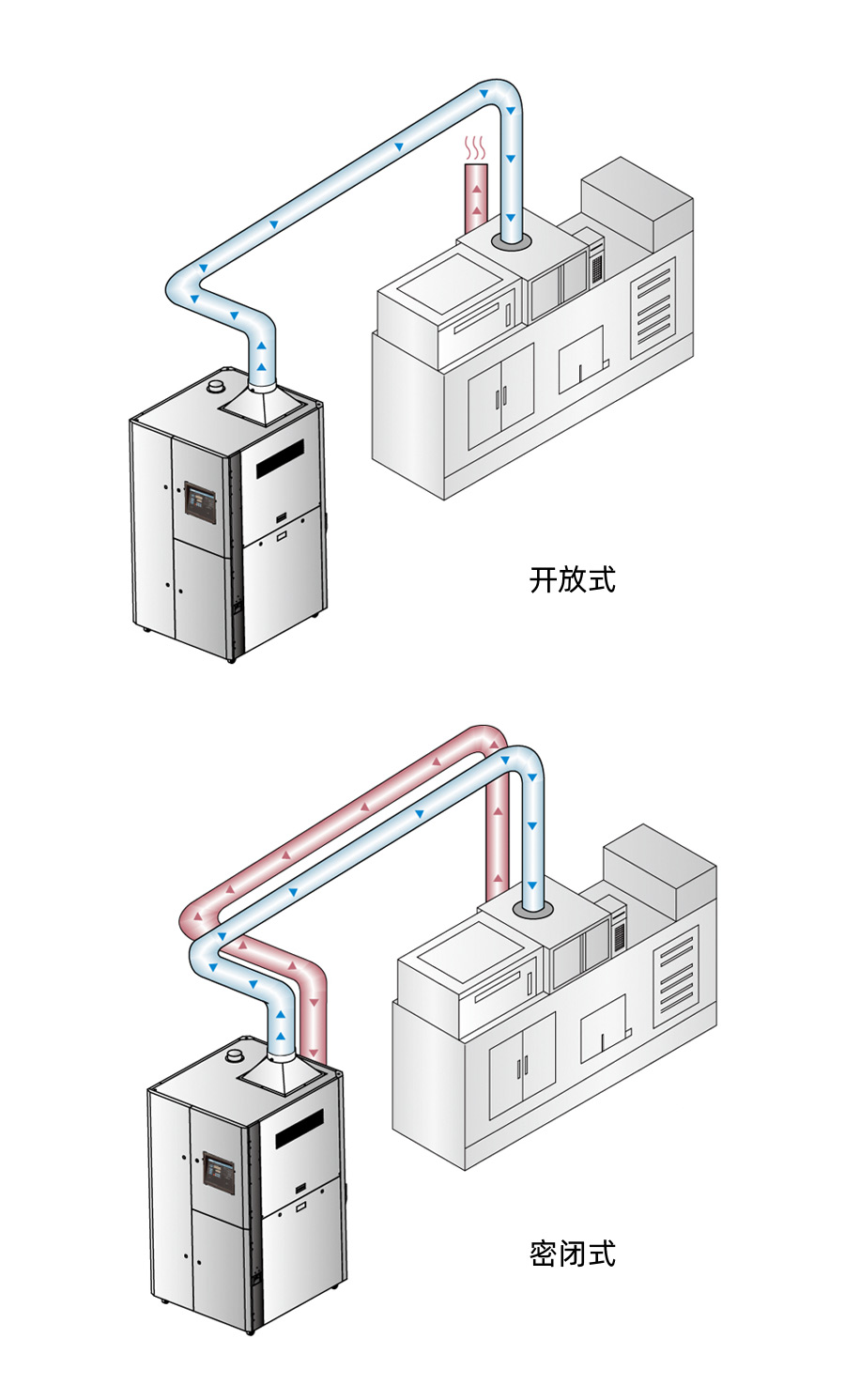 开放式

密闭式